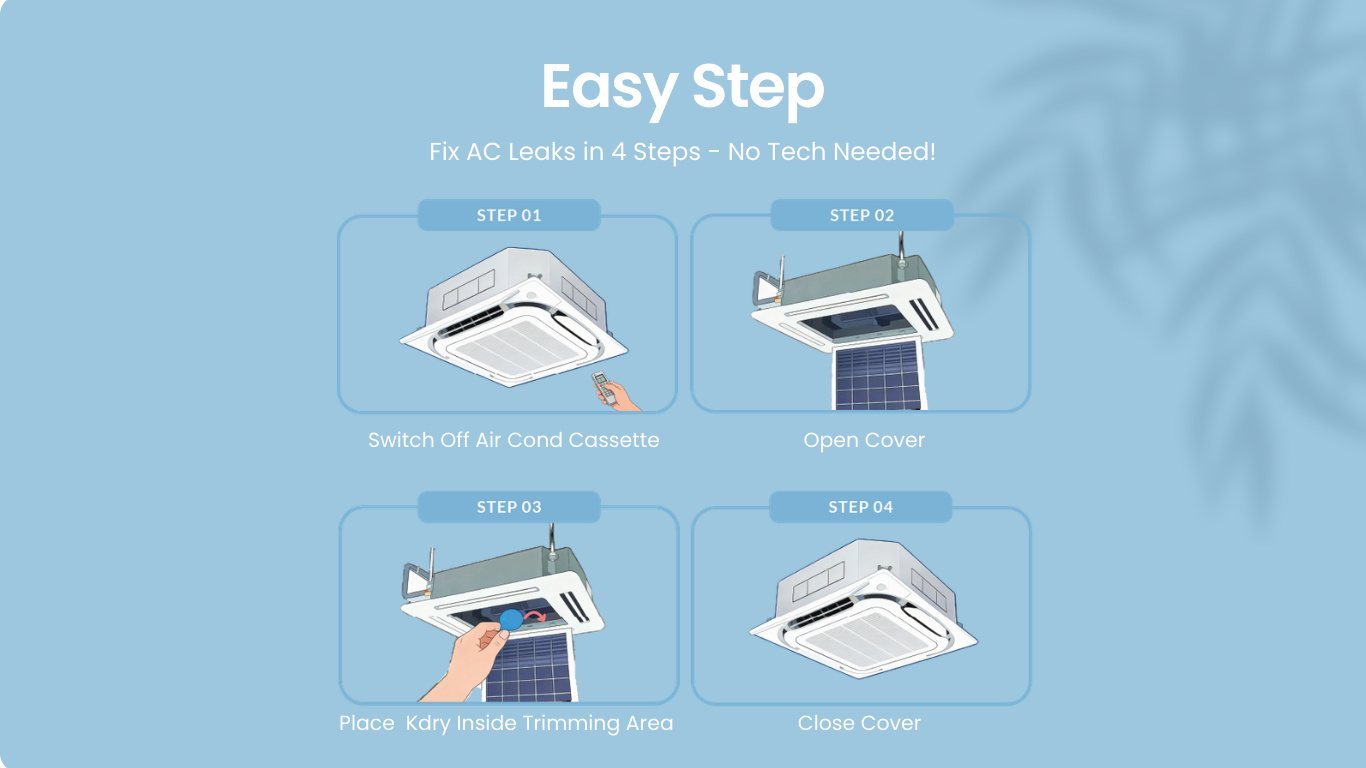 Easy Step

Fix AC Leaks in 4 Steps - No Tech Needed!

STEP 01

Switch Off Air Cond Cassette

STEP 02

Open Cover

STEP 03

Place  Kdry Inside Trimming Area

STEP 04

Close Cover