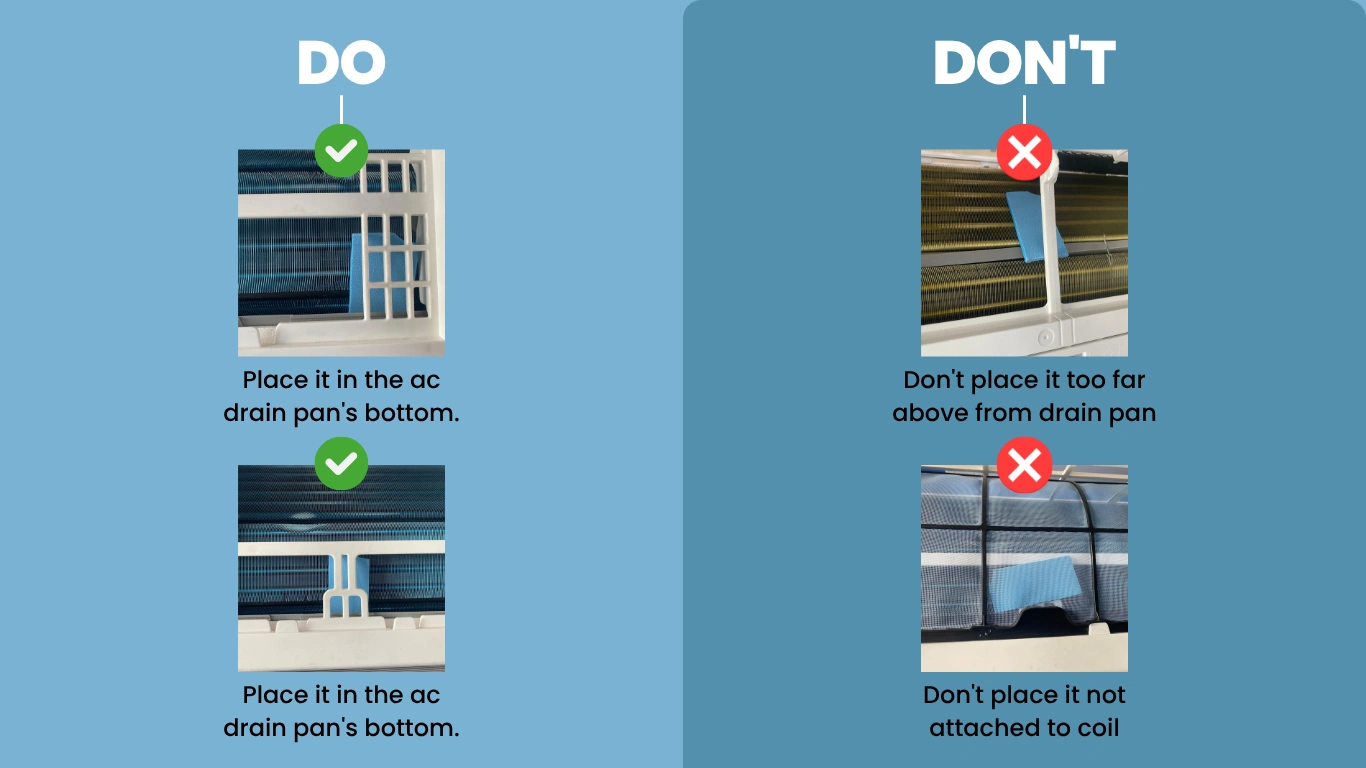 DO

Place it in the ac drain pan's bottom.

Place it in the ac drain pan's bottom.

DON'T

Don't place it too far above from drain pan

Don't place it not attached to coil