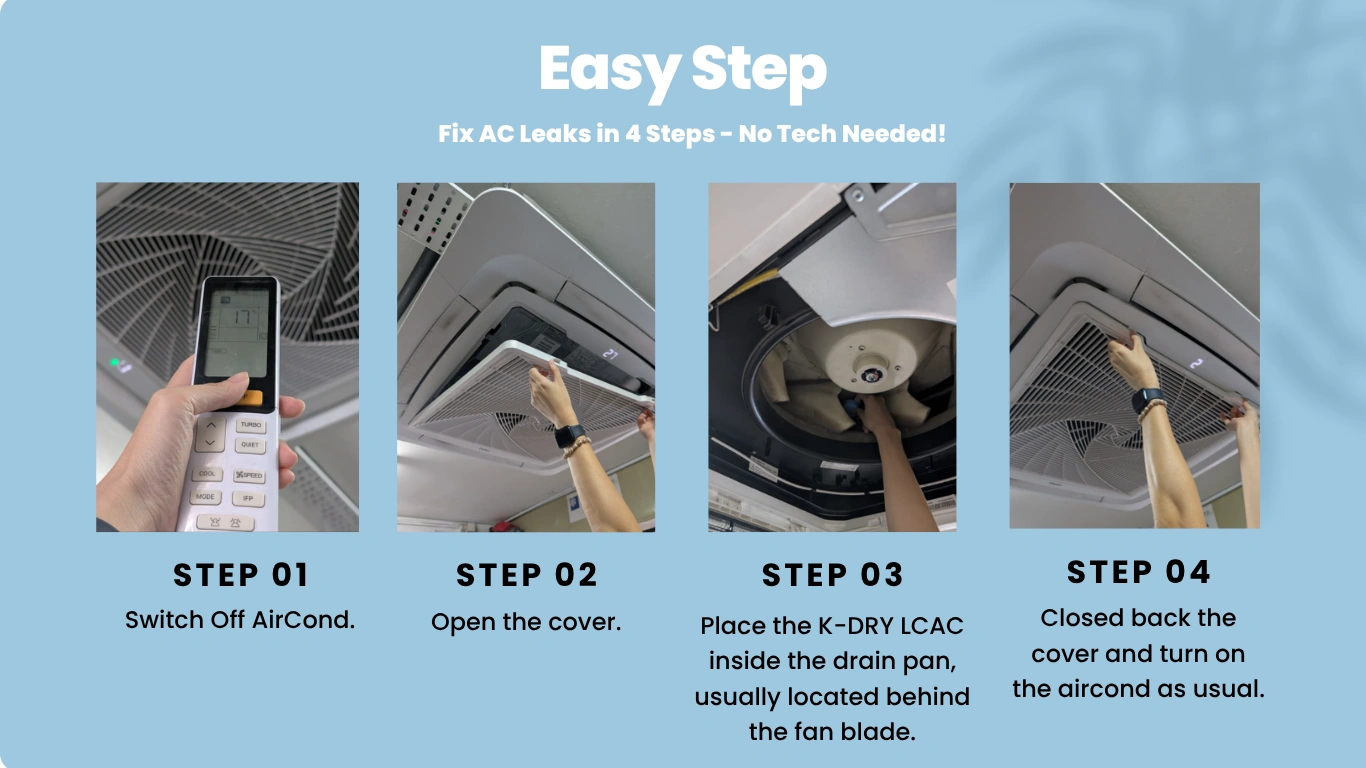 Easy Step

Fix AC Leaks in 4 Steps - No Tech Needed!

17

TURBO
QUIET
COOL
SPEED
MODE
IFP

STEP 01
Switch Off AirCond.

STEP 02
Open the cover.

STEP 03
Place the K-DRY LCAC inside the drain pan, usually located behind the fan blade.

STEP 04
Closed back the cover and turn on the aircond as usual.