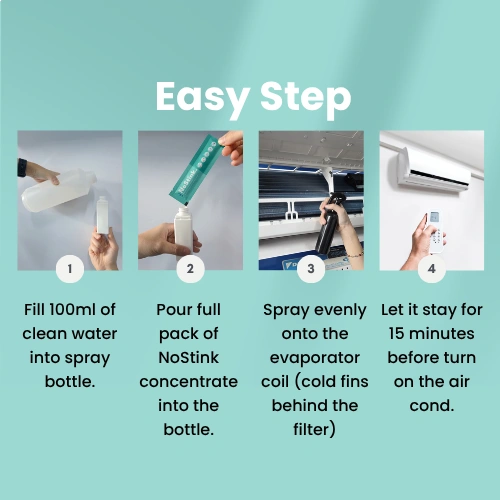 Easy Step

NoStink

1

Fill 100ml of clean water into spray bottle.

2

Pour full pack of NoStink concentrate into the bottle.

3

Spray evenly onto the evaporator coil (cold fins behind the filter)

4

Let it stay for 15 minutes before turn on the air cond.